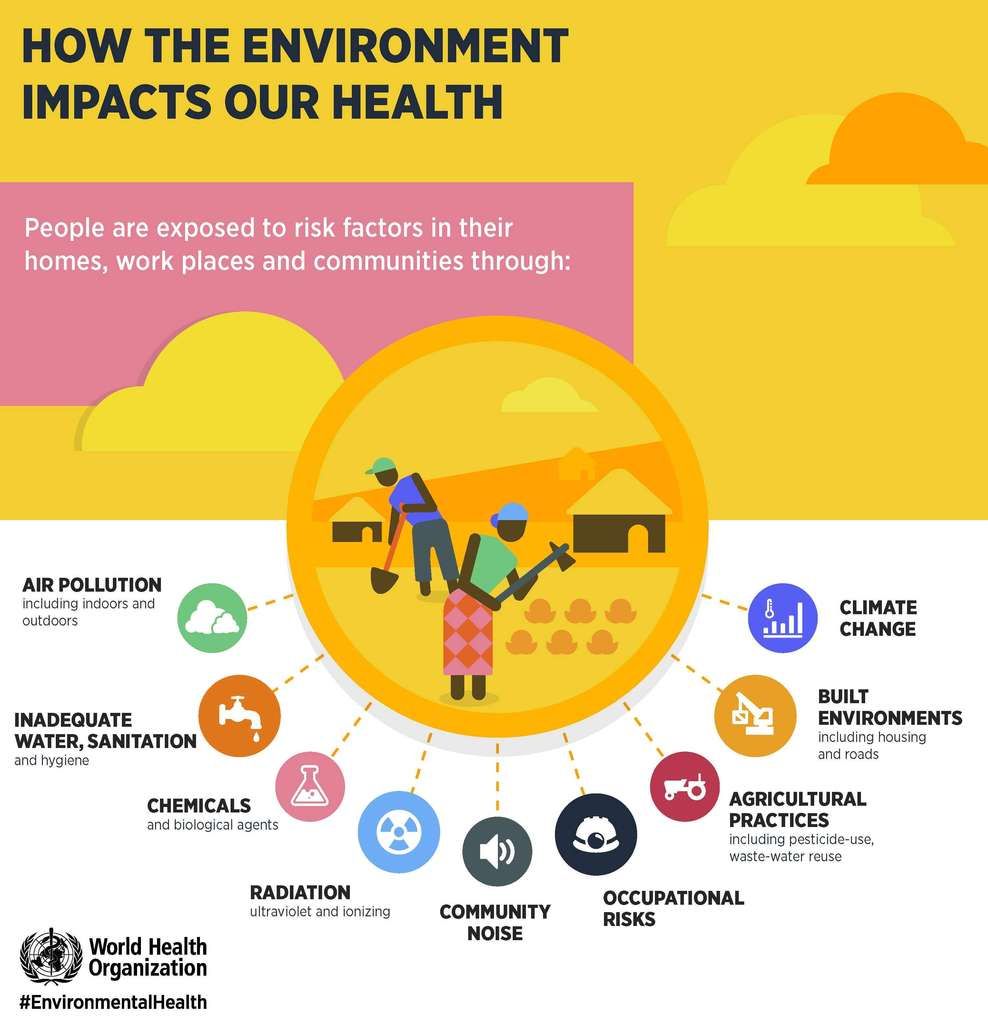 HOW THE ENVIRONMENT IMPACTS OUR HEALTH

People are exposed to risk factors in their homes, work places and communities through:

AIR POLLUTION
including indoors and outdoors

INADEQUATE WATER, SANITATION
and hygiene

CHEMICALS
and biological agents

RADIATION
ultraviolet and ionizing

COMMUNITY NOISE

OCCUPATIONAL RISKS

AGRICULTURAL PRACTICES
including pesticide-use, waste-water reuse

BUILT ENVIRONMENTS
including housing and roads

CLIMATE CHANGE

World Health Organization

#EnvironmentalHealth