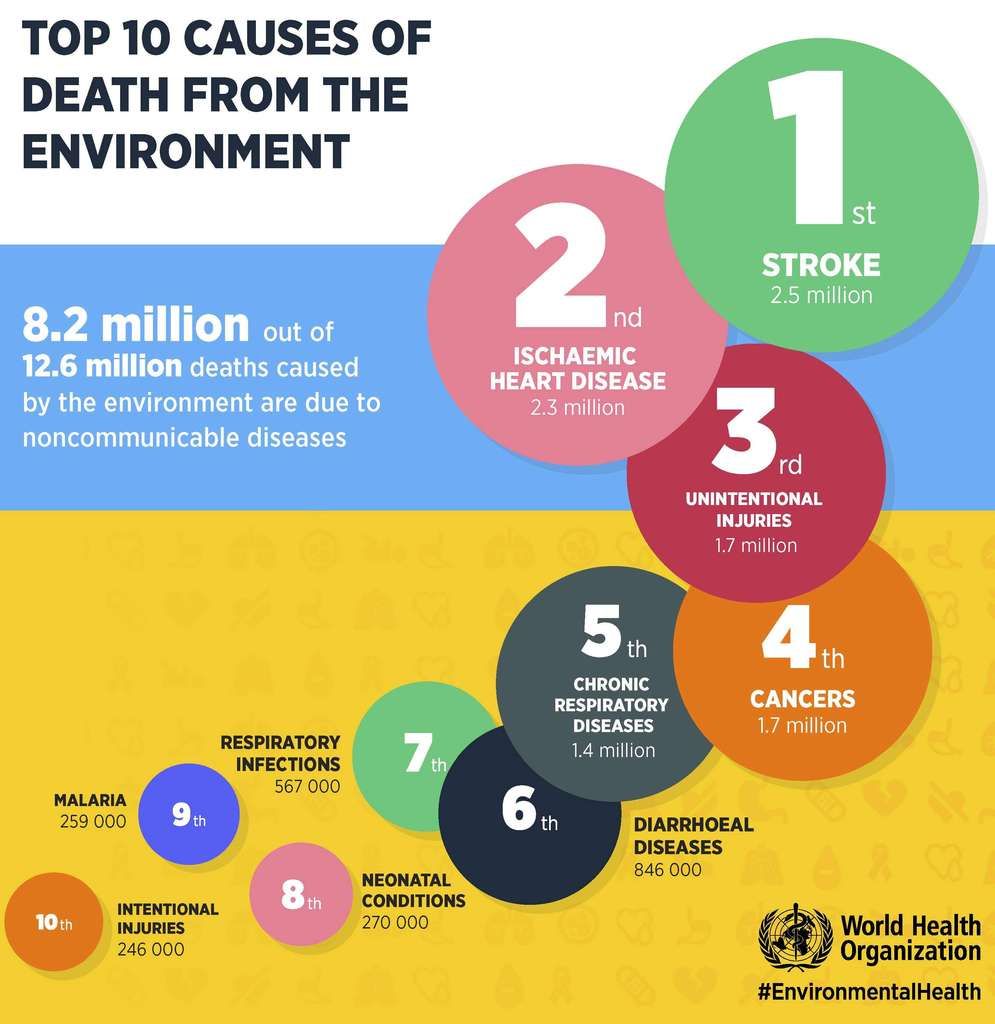 TOP 10 CAUSES OF DEATH FROM THE ENVIRONMENT

8.2 million out of 12.6 million deaths caused by the environment are due to noncommunicable diseases

1st
STROKE
2.5 million

2nd
ISCHAEMIC HEART DISEASE
2.3 million

3rd
UNINTENTIONAL INJURIES
1.7 million

4th
CANCERS
1.7 million

5th
CHRONIC RESPIRATORY DISEASES
1.4 million

6th
DIARRHOEAL DISEASES
846 000

7th
RESPIRATORY INFECTIONS
567 000

8th
NEONATAL CONDITIONS
270 000

9th
MALARIA
259 000

10th
INTENTIONAL INJURIES
246 000

World Health Organization

#EnvironmentalHealth