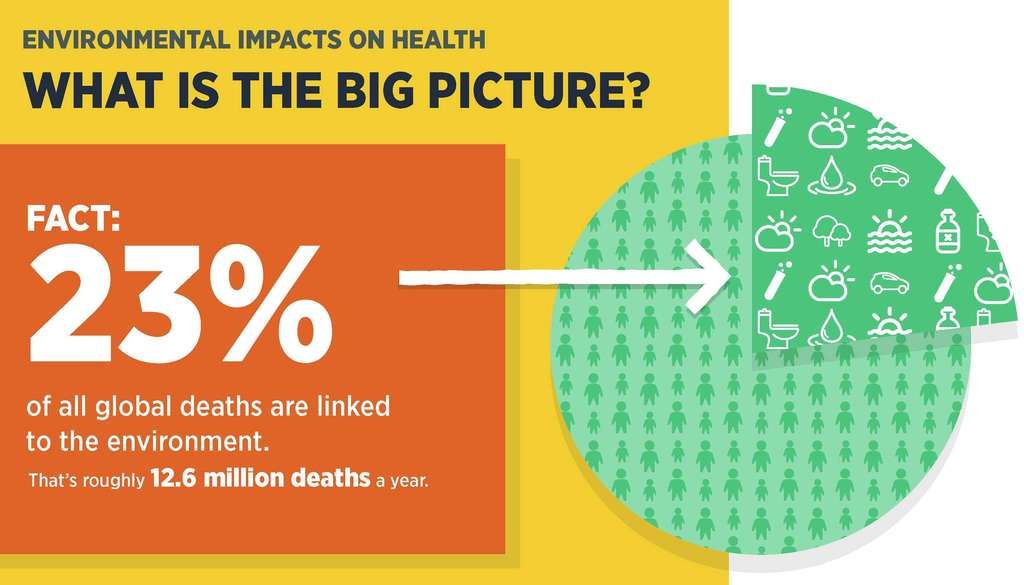 ENVIRONMENTAL IMPACTS ON HEALTH
WHAT IS THE BIG PICTURE?

FACT:
23%
of all global deaths are linked to the environment.
That's roughly 12.6 million deaths a year.